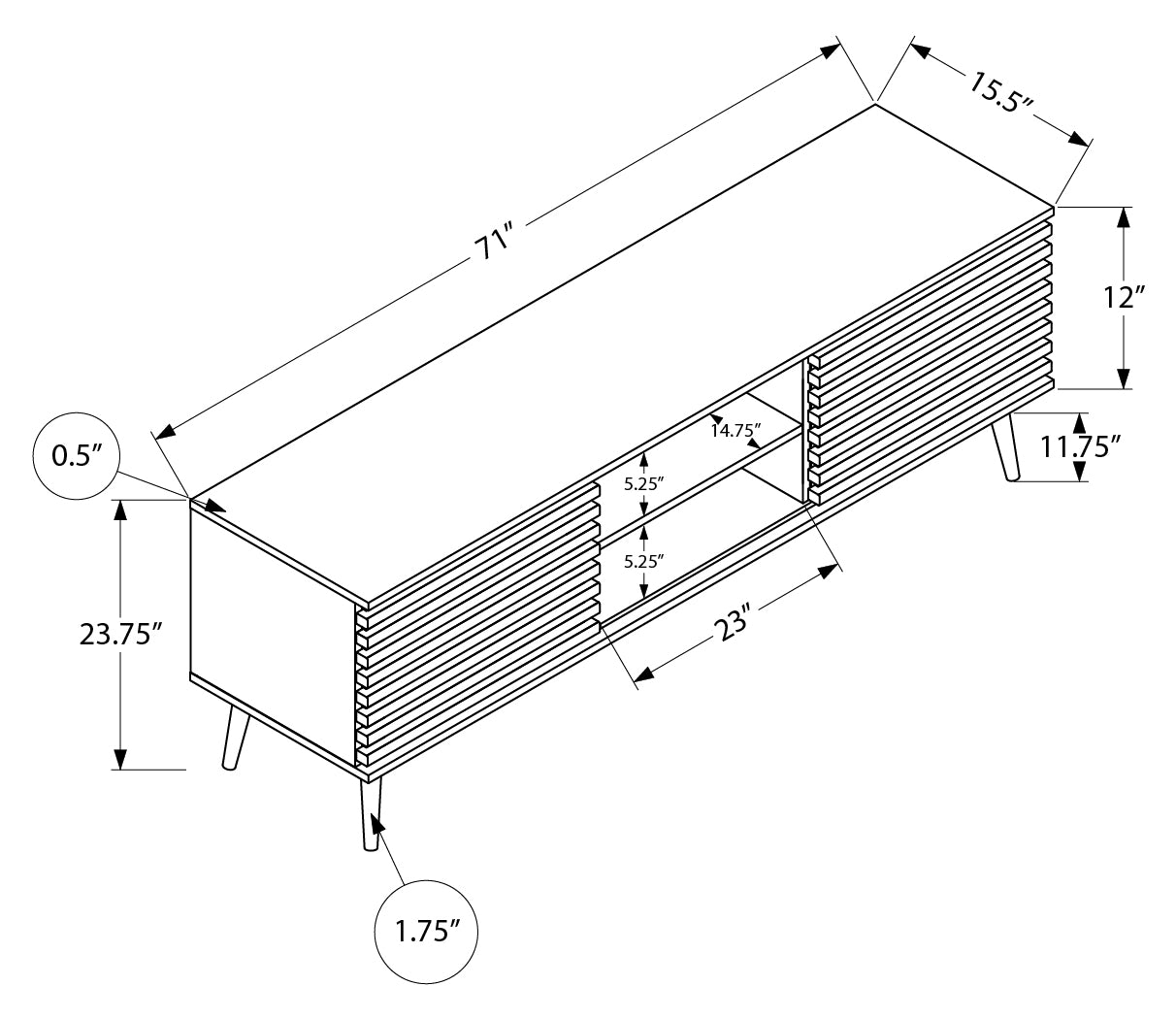 71″

15.5″

12″

0.5″

14.75″

11.75″

5.25″

5.25″

23.75″

23″

1.75″